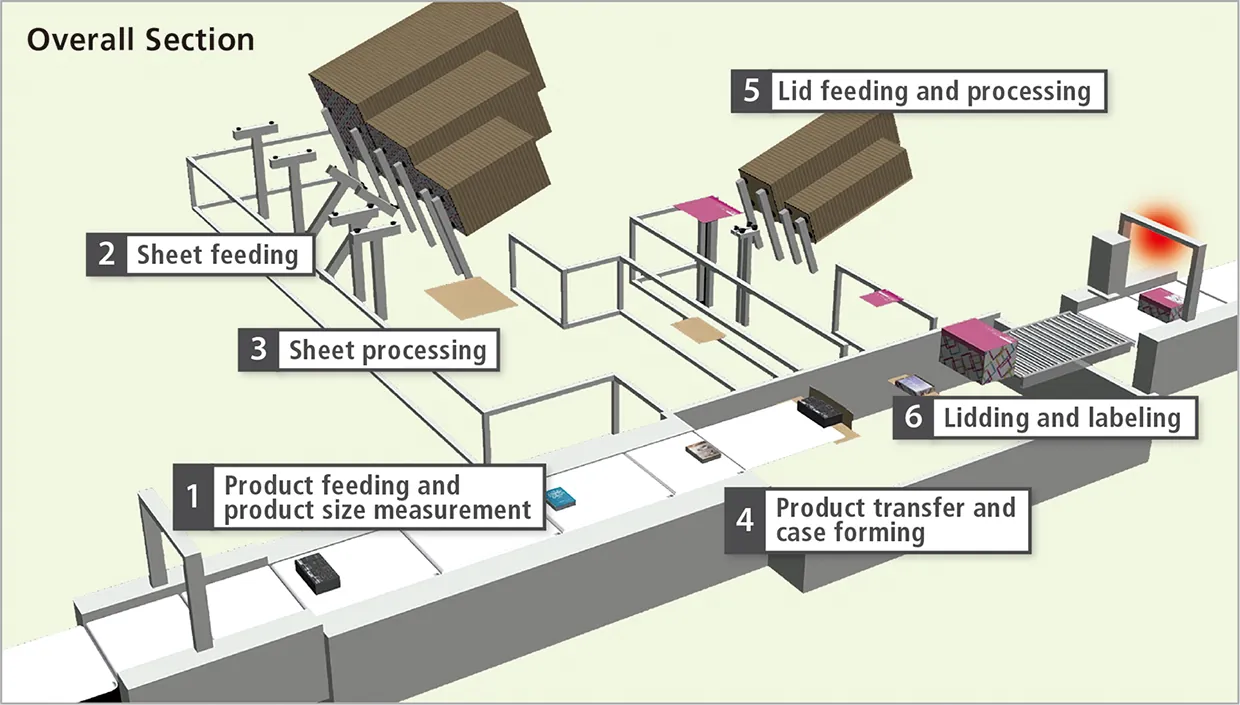 Overall Section

5 Lid feeding and processing

2 Sheet feeding

3 Sheet processing

6 Lidding and labeling

1 Product feeding and product size measurement

4 Product transfer and case forming